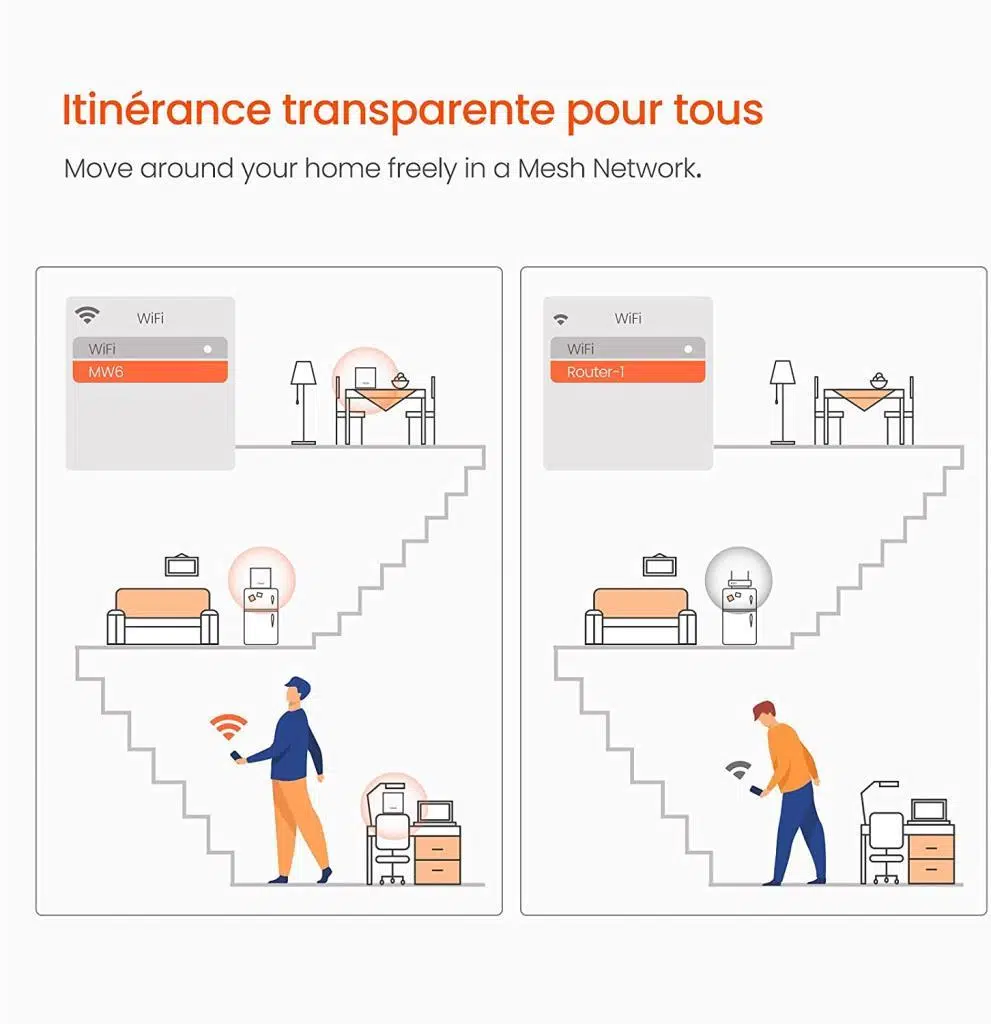 Itinérance transparente pour tous

Move around your home freely in a Mesh Network.

WiFi
WiFi
MW6

WiFi
WiFi
Router-1